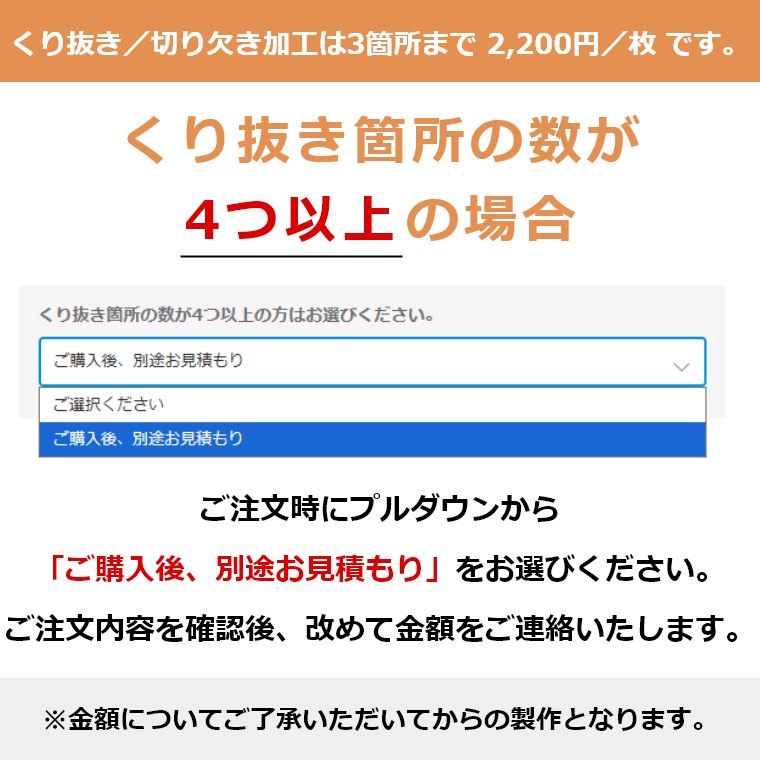 くり抜き／切り欠き加工は3箇所まで 2,200円／枚 です。

くり抜き箇所の数が
4つ以上の場合

くり抜き箇所の数が4つ以上の方はお選びください。

ご購入後、別途お見積もり

ご選択ください

ご購入後、別途お見積もり

ご注文時にプルダウンから
「ご購入後、別途お見積もり」をお選びください。
ご注文内容を確認後、改めて金額をご連絡いたします。

※金額についてご了承いただいてからの製作となります。