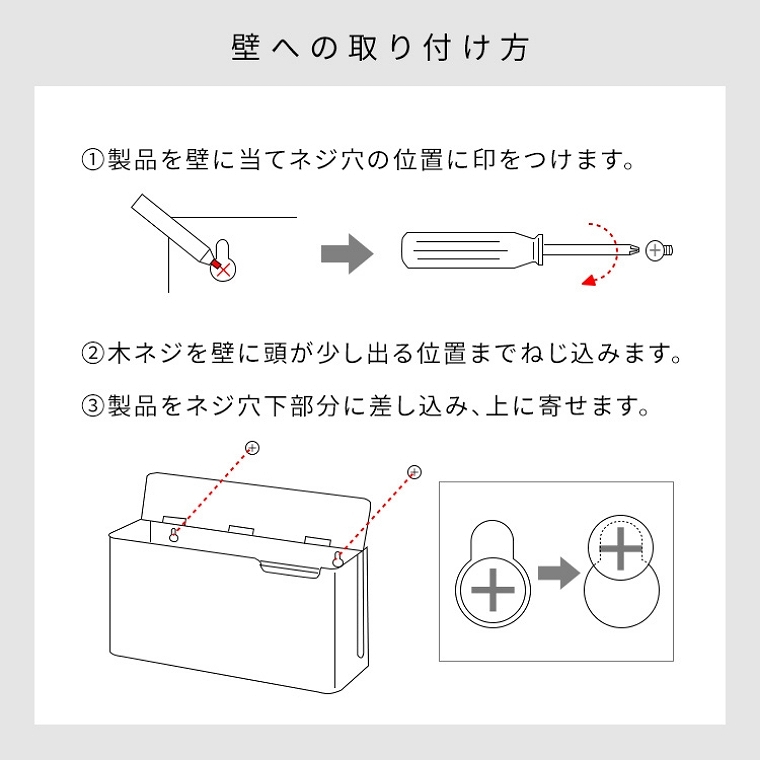 壁への取り付け方

①製品を壁に当てネジ穴の位置に印をつけます。

②木ネジを壁に頭が少し出る位置までねじ込みます。

③製品をネジ穴下部分に差し込み、上に寄せます。