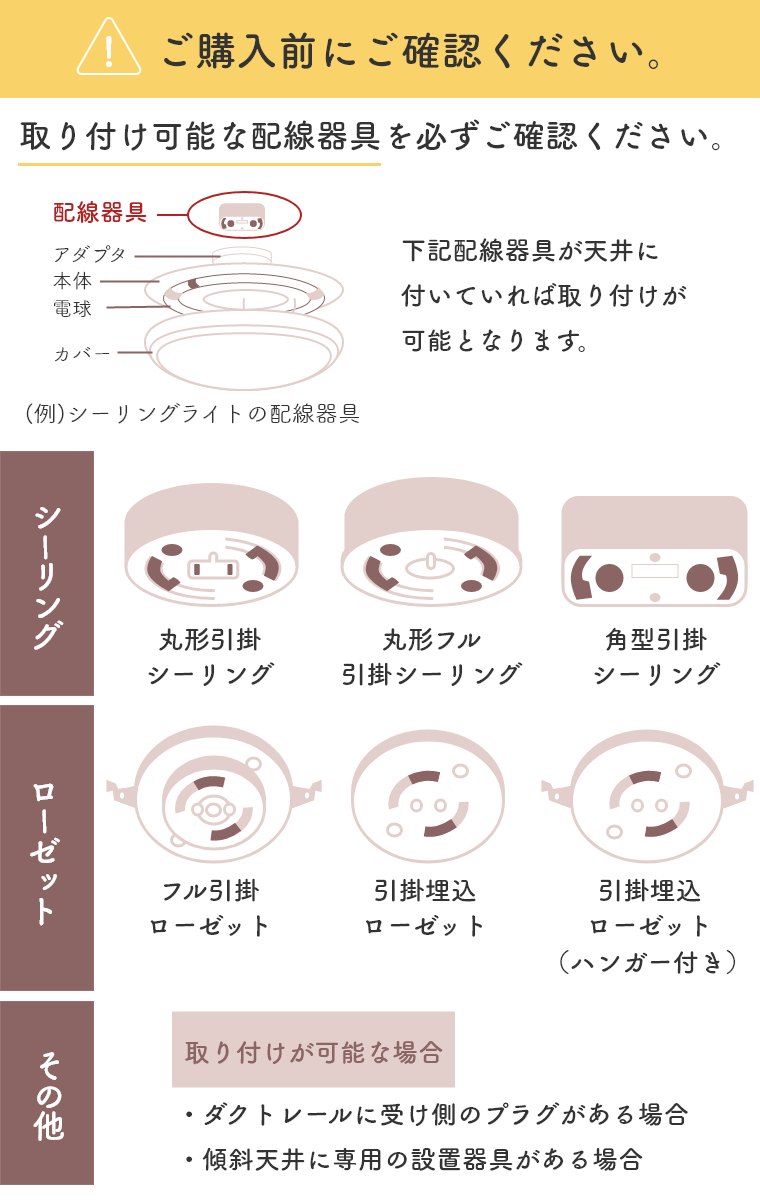 ご購入前にご確認ください。

取り付け可能な配線器具を必ずご確認ください。

配線器具
アダプタ
本体
電球
カバー

(例)シーリングライトの配線器具

下記配線器具が天井に付いていれば取り付けが可能となります。

シーリング

丸形引掛シーリング

丸形フル引掛シーリング

角型引掛シーリング

ローゼット

フル引掛ローゼット

引掛埋込ローゼット

引掛埋込ローゼット（ハンガー付き）

その他

取り付けが可能な場合

・ダクトレールに受け側のプラグがある場合
・傾斜天井に専用の設置器具がある場合