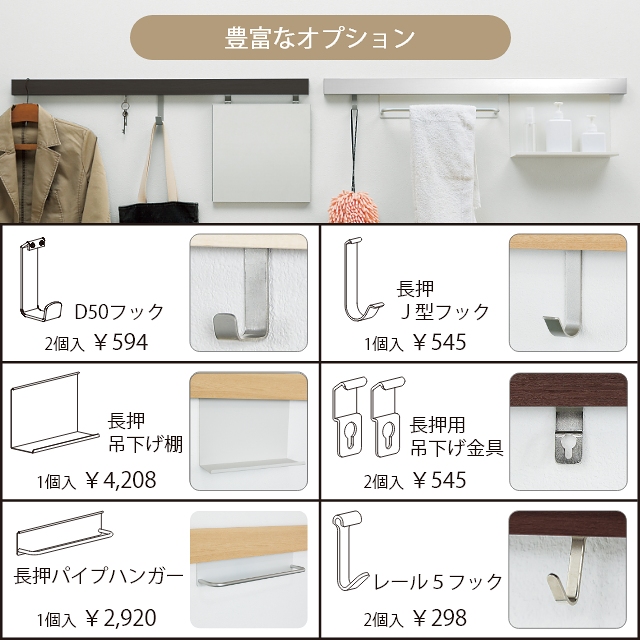 豊富なオプション

D50フック
2個入 ￥594

長押
J型フック
1個入 ￥545

長押
吊下げ棚
1個入 ￥4,208

長押用
吊下げ金具
2個入 ￥545

長押パイプハンガー
1個入 ￥2,920

レール５フック
2個入 ￥298