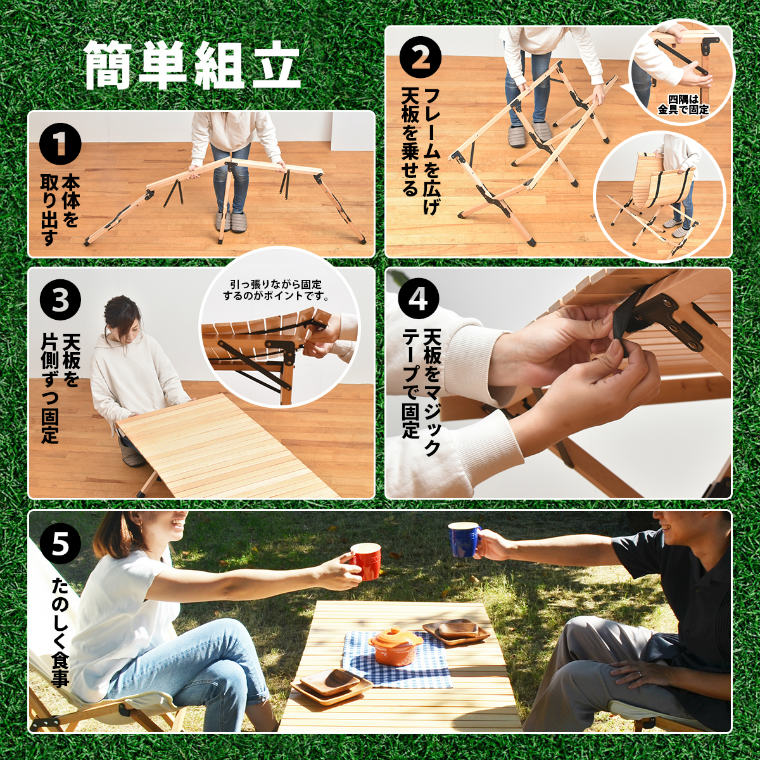 簡単組立

1
本体を取り出す

2
フレームを広げ天板を乗せる

四隅は金具で固定

3
天板を片側ずつ固定

引っ張りながら固定するのがポイントです。

4
天板をマジックテープで固定

5
たのしく食事