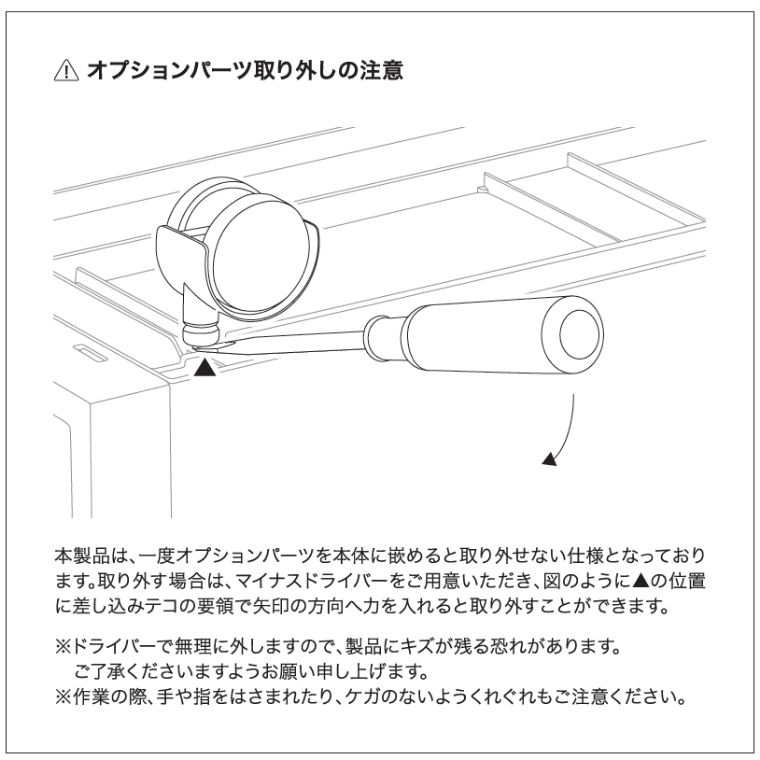 ⚠ オプションパーツ取り外しの注意

本製品は、一度オプションパーツを本体に嵌めると取り外せない仕様となっております。取り外す場合は、マイナスドライバーをご用意いただき、図のように▲の位置に差し込みテコの要領で矢印の方向へ力を入れると取り外すことができます。

※ドライバーで無理に外しますので、製品にキズが残る恐れがあります。
ご了承くださいますようお願い申し上げます。
※作業の際、手や指をはさまれたり、ケガのないようくれぐれもご注意ください。