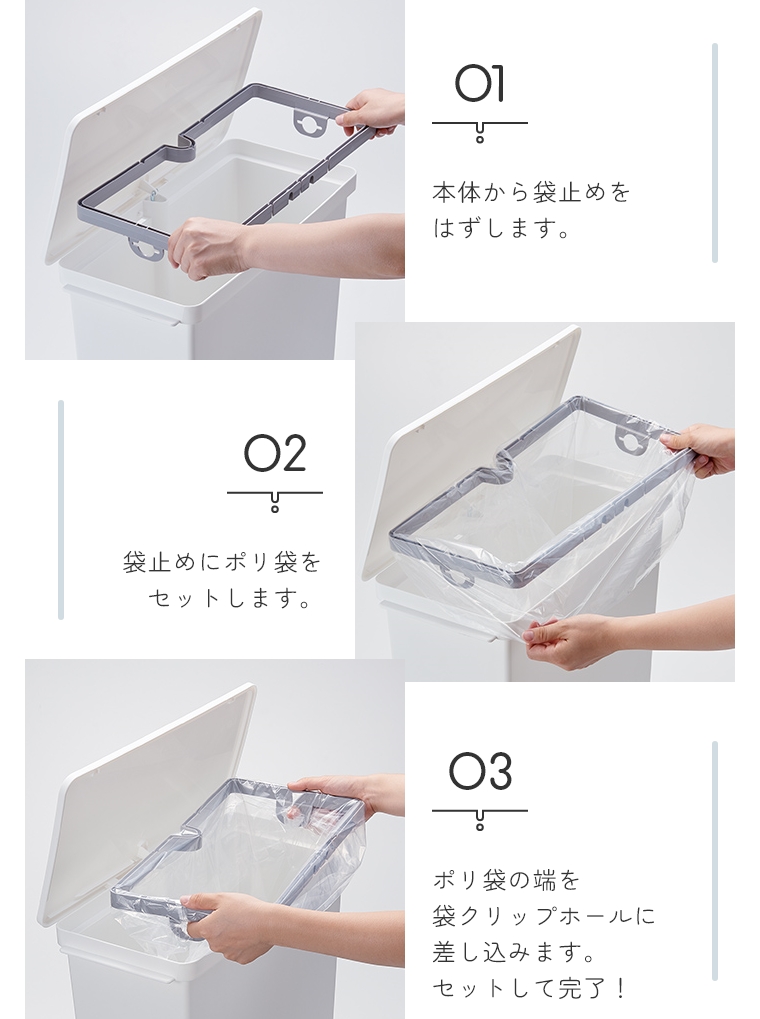 01

本体から袋止めをはずします。

02

袋止めにポリ袋をセットします。

03

ポリ袋の端を袋クリップホールに差し込みます。セットして完了！