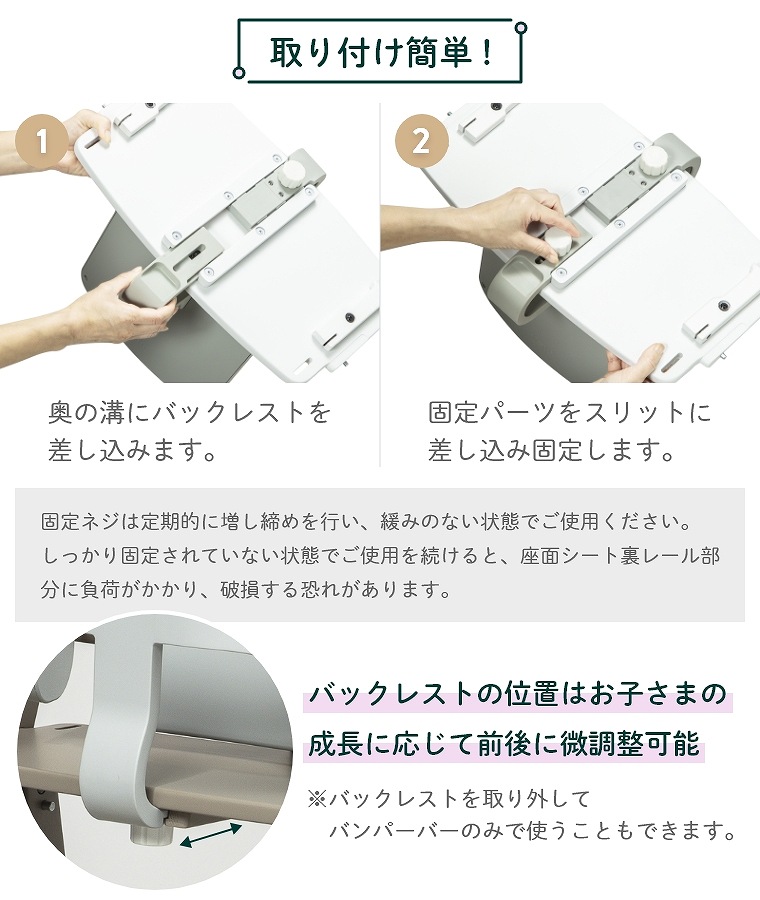 取り付け簡単！

1

奥の溝にバックレストを差し込みます。

2

固定パーツをスリットに差し込み固定します。

固定ネジは定期的に増し締めを行い、緩みのない状態でご使用ください。しっかり固定されていない状態でご使用を続けると、座面シート裏レール部分に負荷がかかり、破損する恐れがあります。

バックレストの位置はお子さまの成長に応じて前後に微調整可能

※バックレストを取り外してバンパーバーのみで使うこともできます。