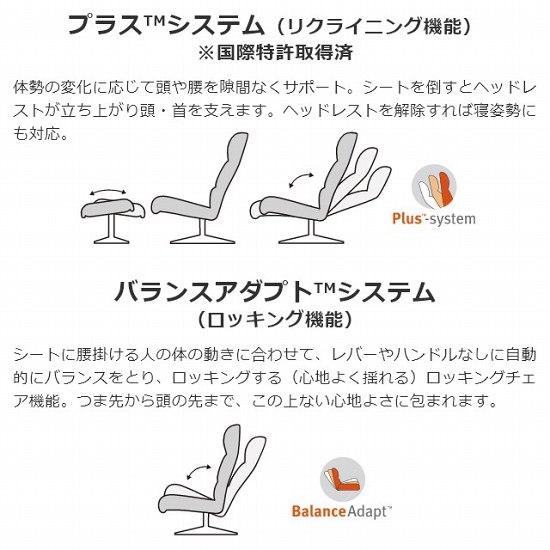 プラス™システム（リクライニング機能）
※国際特許取得済

体勢の変化に応じて頭や腰を隙間なくサポート。シートを倒すとヘッドレストが立ち上がり頭・首を支えます。ヘッドレストを解除すれば寝姿勢にも対応。

Plus™-system

バランスアダプト™システム
（ロッキング機能）

シートに腰掛ける人の体の動きに合わせて、レバーやハンドルなしに自動的にバランスをとり、ロッキングする（心地よく揺れる）ロッキングチェア機能。つま先から頭の先まで、この上ない心地よさに包まれます。

BalanceAdapt™