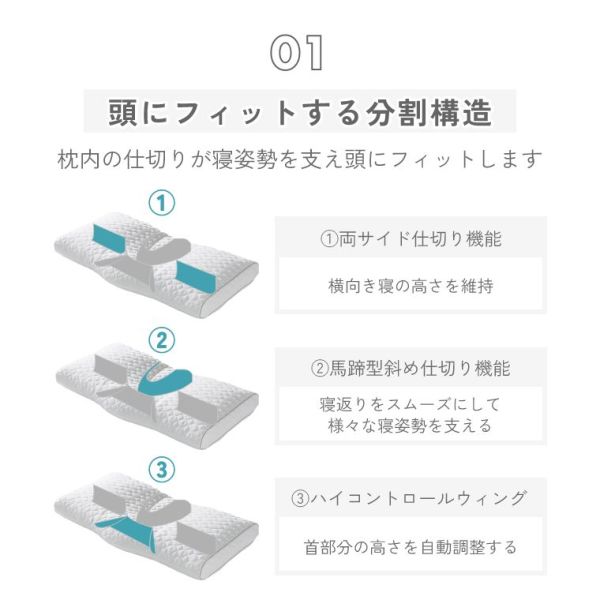 01

頭にフィットする分割構造

枕内の仕切りが寝姿勢を支え頭にフィットします

①

①両サイド仕切り機能

横向き寝の高さを維持

②

②馬蹄型斜め仕切り機能

寝返りをスムーズにして
様々な寝姿勢を支える

③

③ハイコントロールウィング

首部分の高さを自動調整する