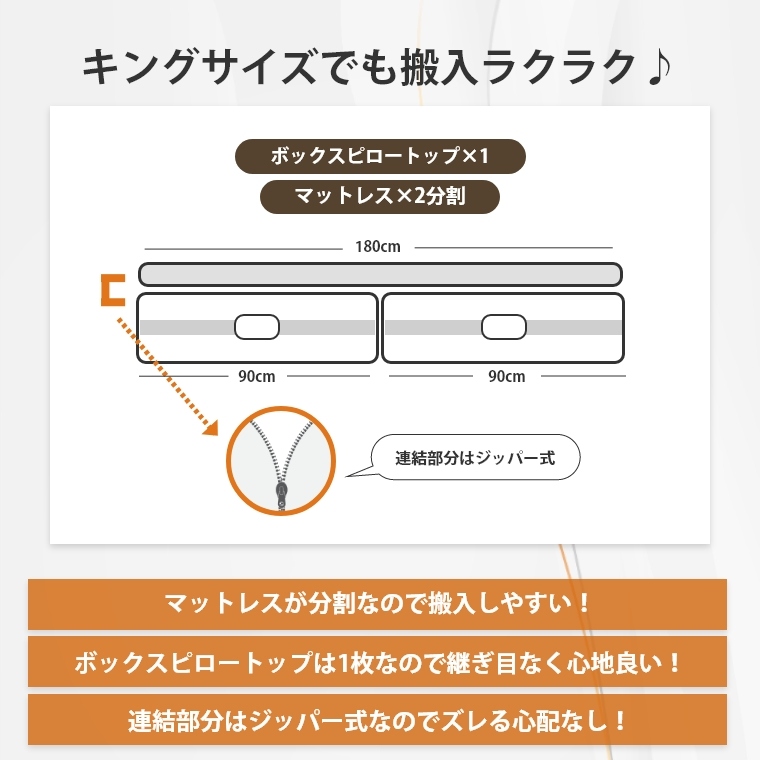 キングサイズでも搬入ラクラク♪

ボックスピロートップ×1

マットレス×2分割

180cm

90cm

90cm

連結部分はジッパー式

マットレスが分割なので搬入しやすい！

ボックスピロートップは1枚なので継ぎ目なく心地良い！

連結部分はジッパー式なのでズレる心配なし！