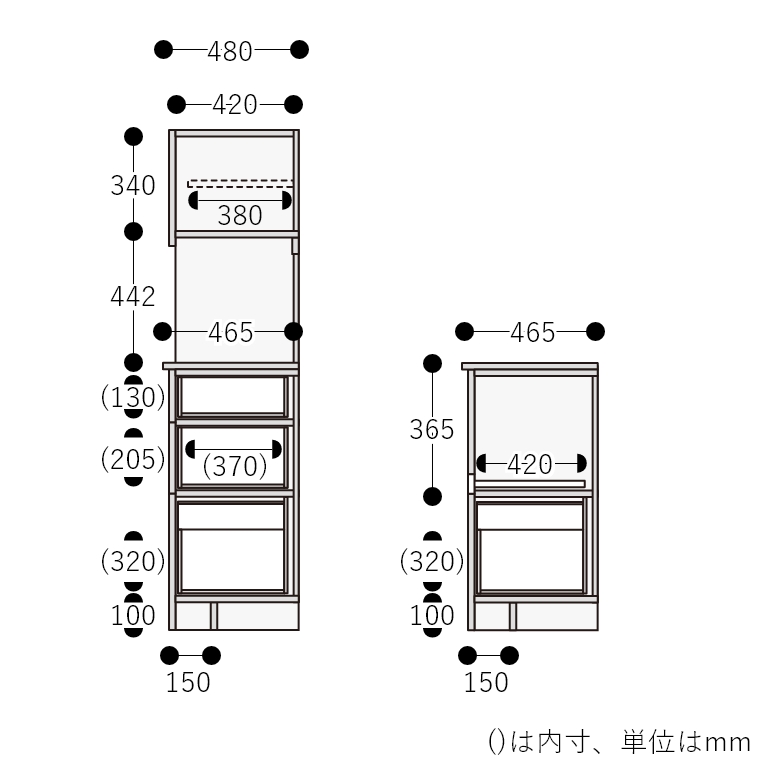 480
420
340
380
442
465
(130)
(205)
(370)
(320)
100
150

465
365
420
(320)
100
150

()は内寸、単位はmm